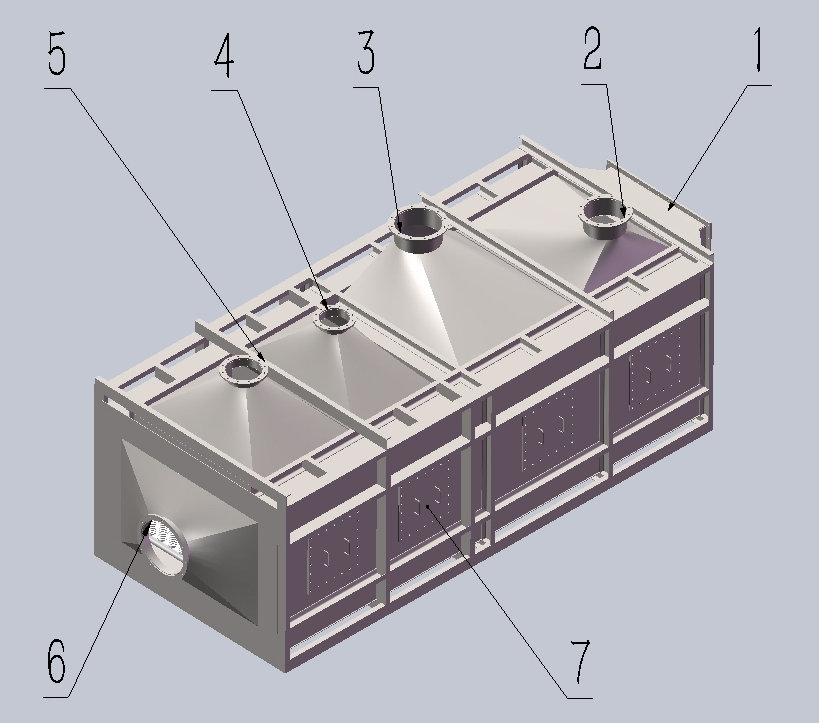 5
4
3
2
1
6
7